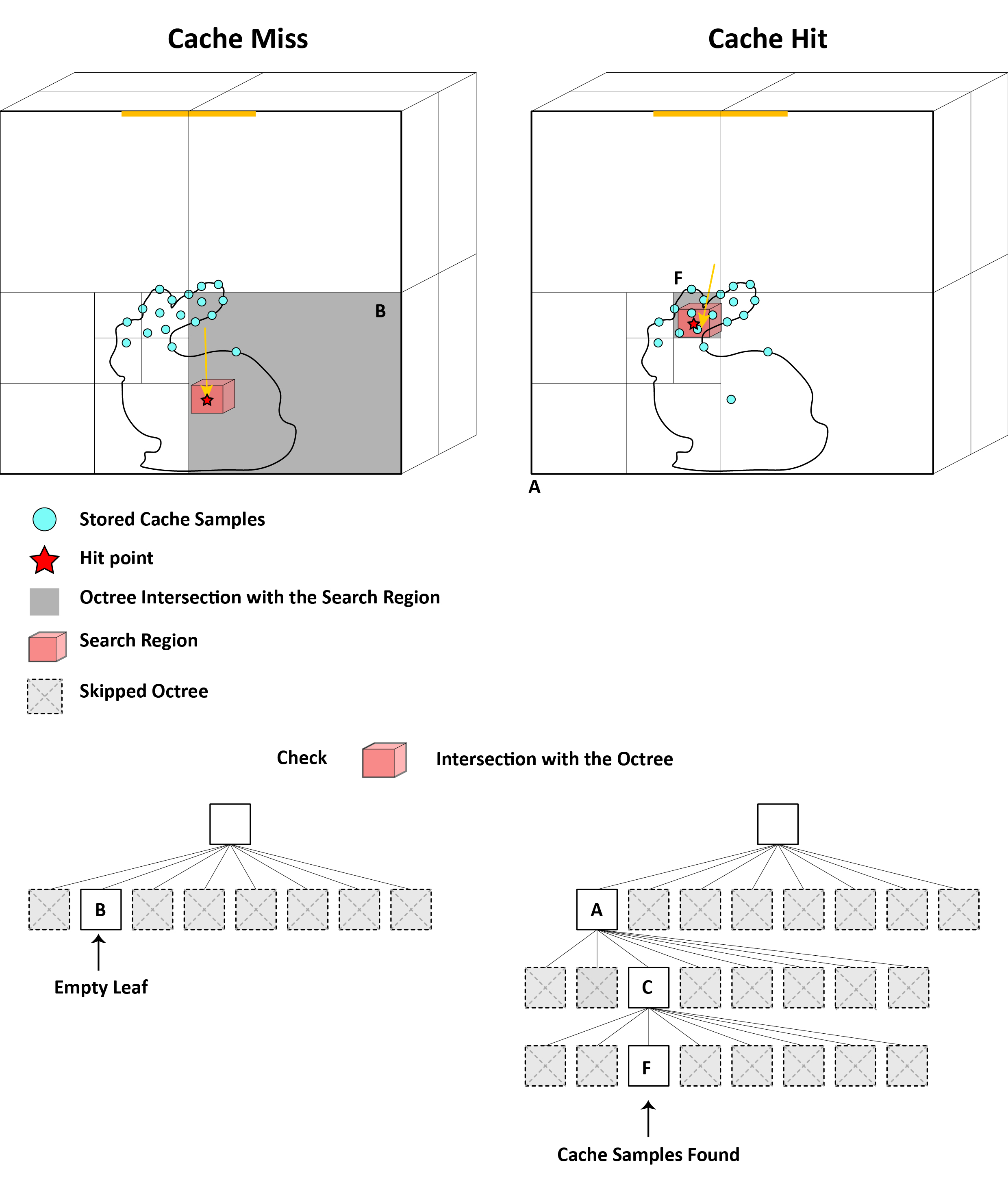 Cache Miss

Cache Hit

B

F

A

Stored Cache Samples

Hit point

Octree Intersection with the Search Region

Search Region

Skipped Octree

Check

Intersection with the Octree

B

Empty Leaf

A

C

F

Cache Samples Found